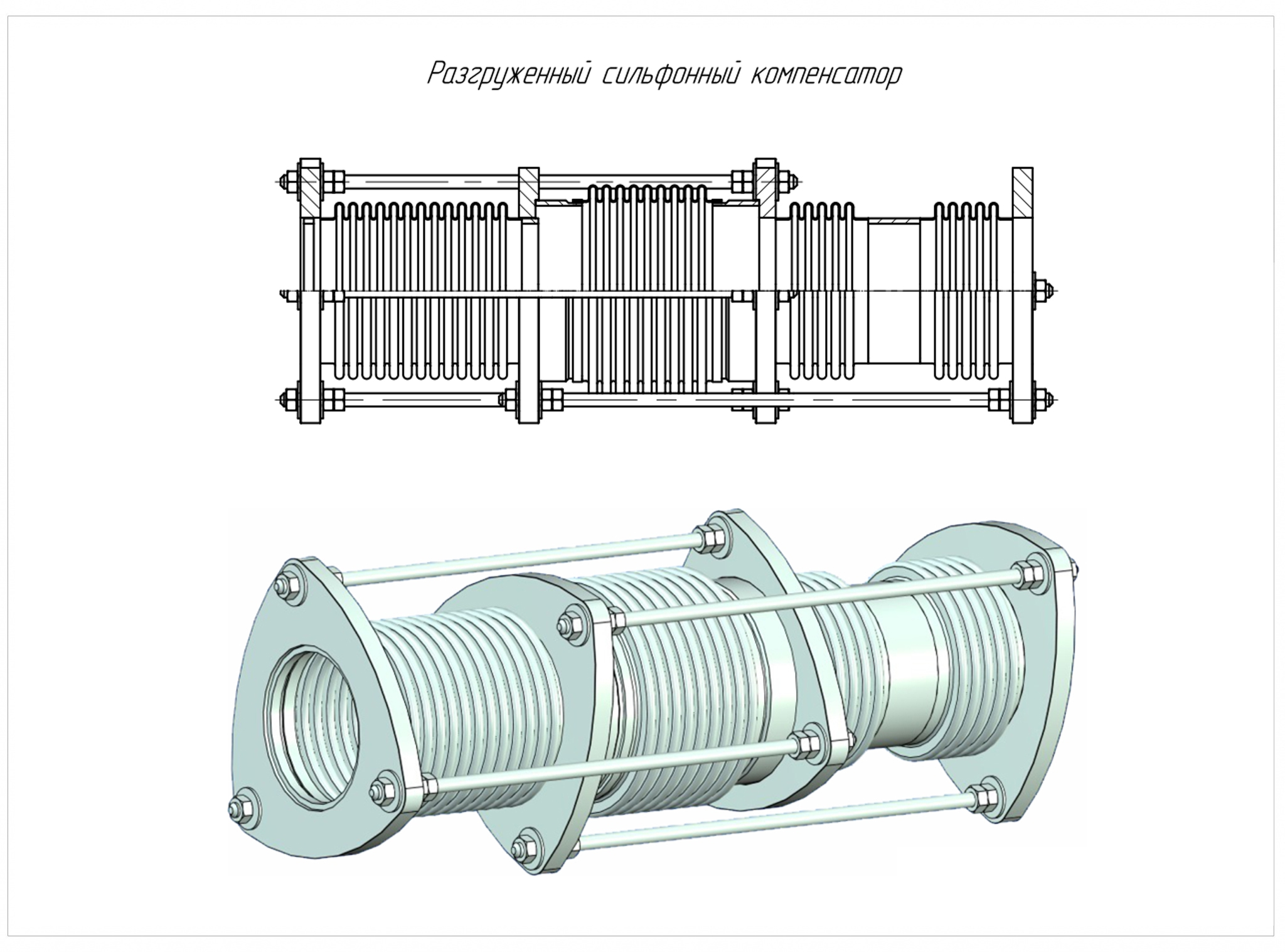 Разгруженный сильфонный компенсатор